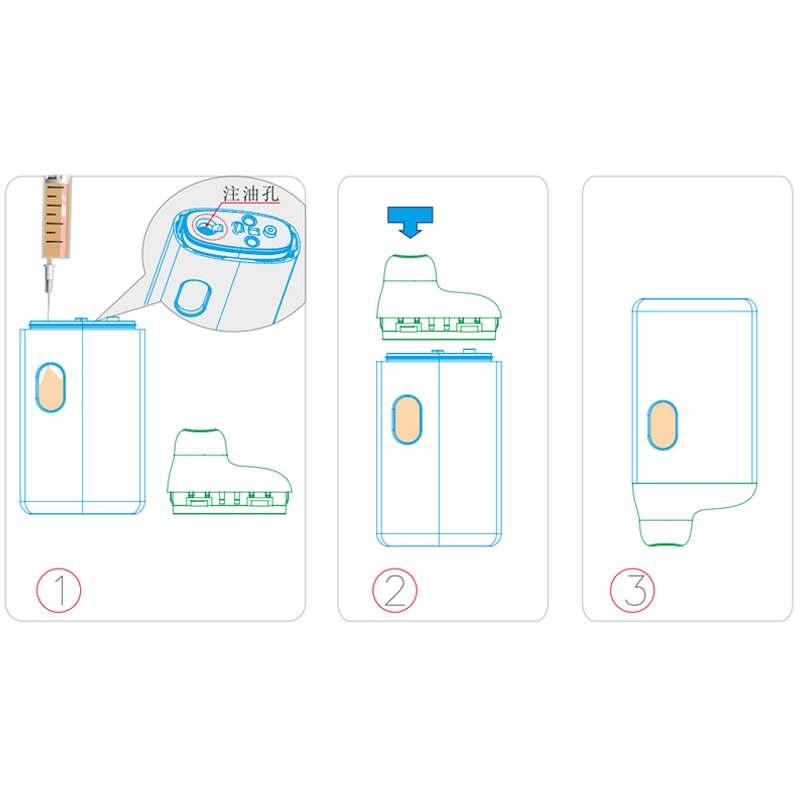 注油孔

①

②

③