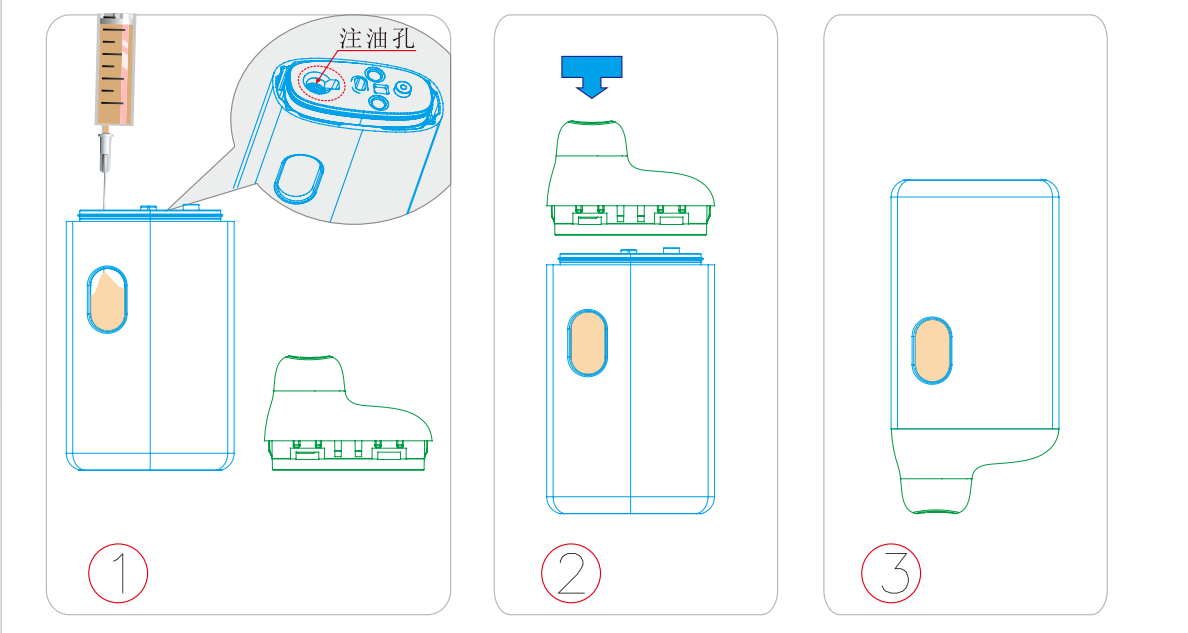 注油孔

1

2

3